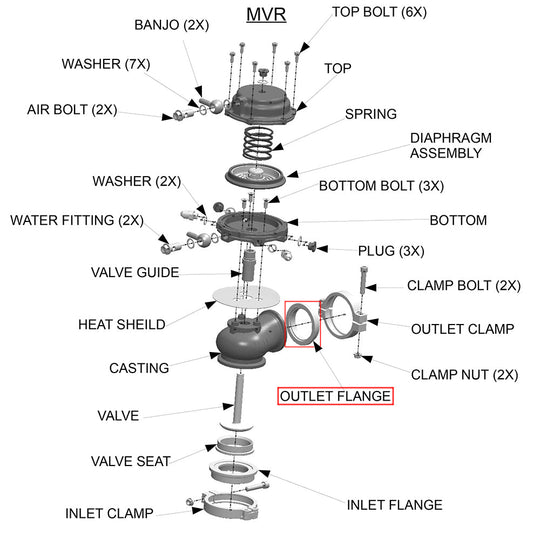 MVR

TOP BOLT (6X)

BANJO (2X)

WASHER (7X)

TOP

AIR BOLT (2X)

SPRING

DIAPHRAGM ASSEMBLY

WASHER (2X)

BOTTOM BOLT (3X)

WATER FITTING (2X)

BOTTOM

PLUG (3X)

VALVE GUIDE

CLAMP BOLT (2X)

HEAT SHEILD

OUTLET CLAMP

CASTING

CLAMP NUT (2X)

OUTLET FLANGE

VALVE

VALVE SEAT

INLET FLANGE

INLET CLAMP